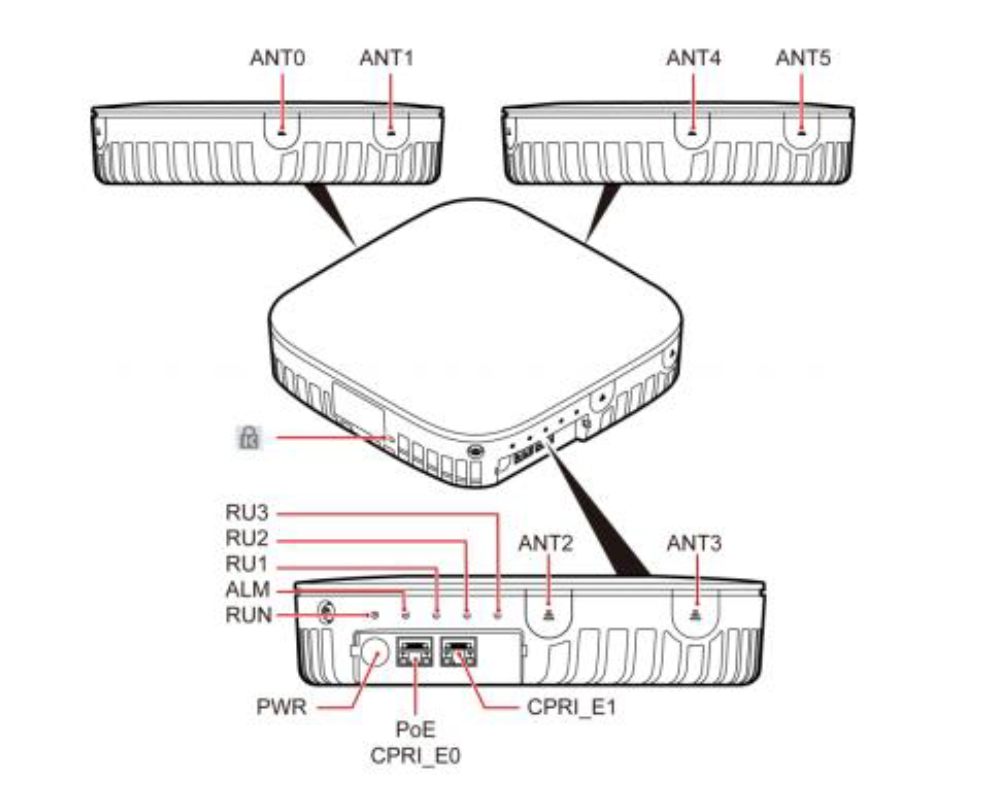 ANT0
ANT1
ANT4
ANT5
RU3
RU2
RU1
ALM
RUN
ANT2
ANT3
PWR
PoE
CPRI_E0
CPRI_E1